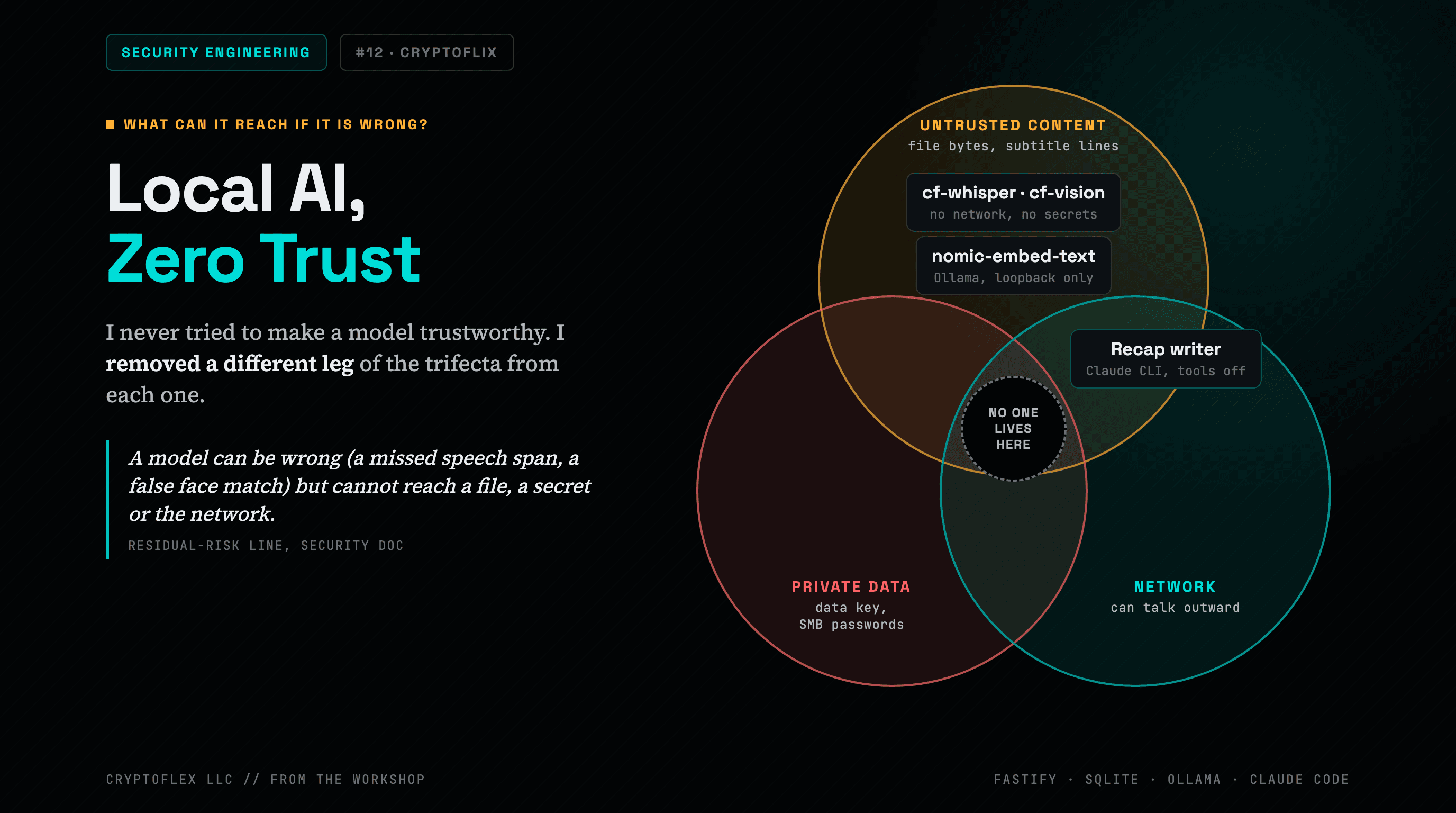 SECURITY ENGINEERING

#12 · CRYPTOFLIX

■ WHAT CAN IT REACH IF IT IS WRONG?

Local AI,
Zero Trust

I never tried to make a model trustworthy. I removed a different leg of the trifecta from each one.

A model can be wrong (a missed speech span, a false face match) but cannot reach a file, a secret or the network.

RESIDUAL-RISK LINE, SECURITY DOC

UNTRUSTED CONTENT
file bytes, subtitle lines

cf-whisper · cf-vision
no network, no secrets

nomic-embed-text
Ollama, loopback only

Recap writer
Claude CLI, tools off

NO ONE
LIVES
HERE

PRIVATE DATA
data key,
SMB passwords

NETWORK
can talk outward

CRYPTOFLEX LLC // FROM THE WORKSHOP

FASTIFY · SQLITE · OLLAMA · CLAUDE CODE